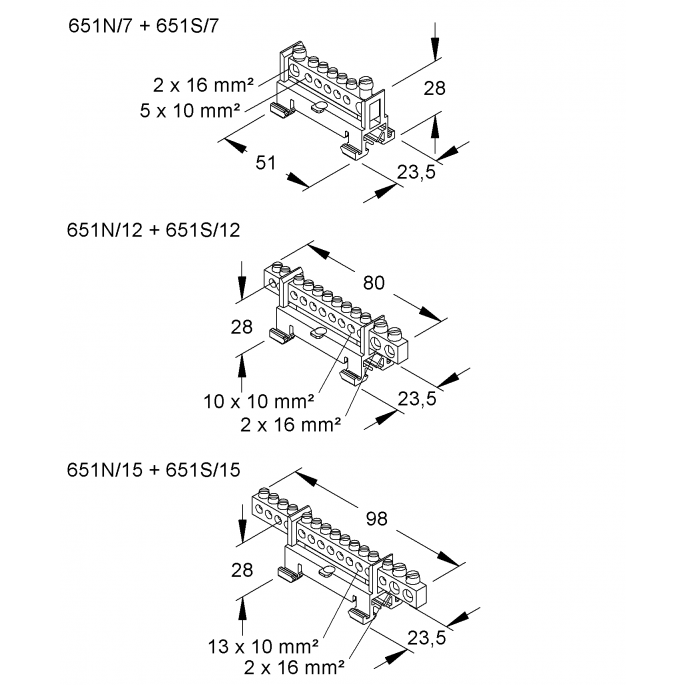 651N/7 + 651S/7

2 x 16 mm²
5 x 10 mm²
28
51
23,5

651N/12 + 651S/12

80
28
10 x 10 mm²
2 x 16 mm²
23,5

651N/15 + 651S/15

98
28
13 x 10 mm²
2 x 16 mm²
23,5