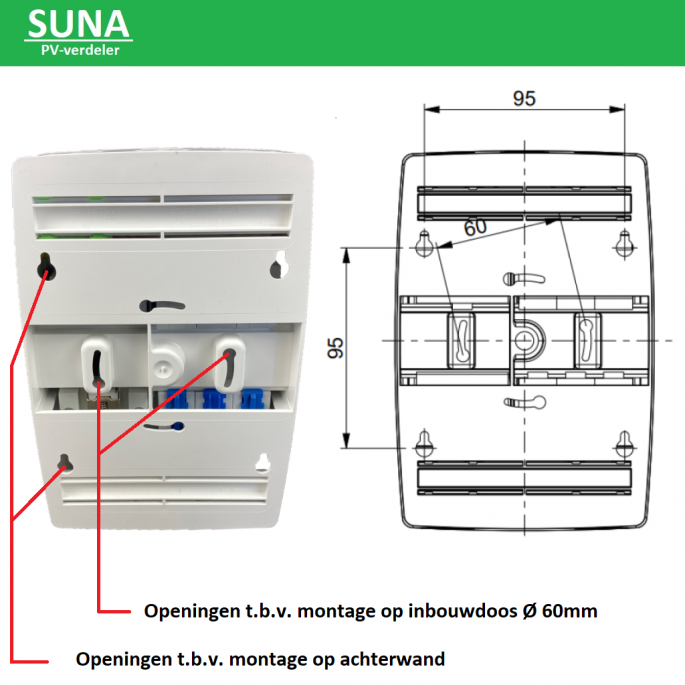 SUNA
PV-verdeler

95

60

95

Openingen t.b.v. montage op inbouwdoos Ø 60mm

Openingen t.b.v. montage op achterwand